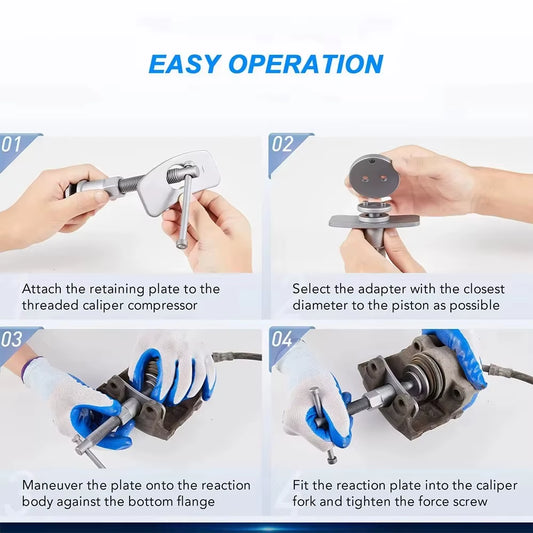 EASY OPERATION

01

Attach the retaining plate to the threaded caliper compressor

02

Select the adapter with the closest diameter to the piston as possible

03

Maneuver the plate onto the reaction body against the bottom flange

04

Fit the reaction plate into the caliper fork and tighten the force screw