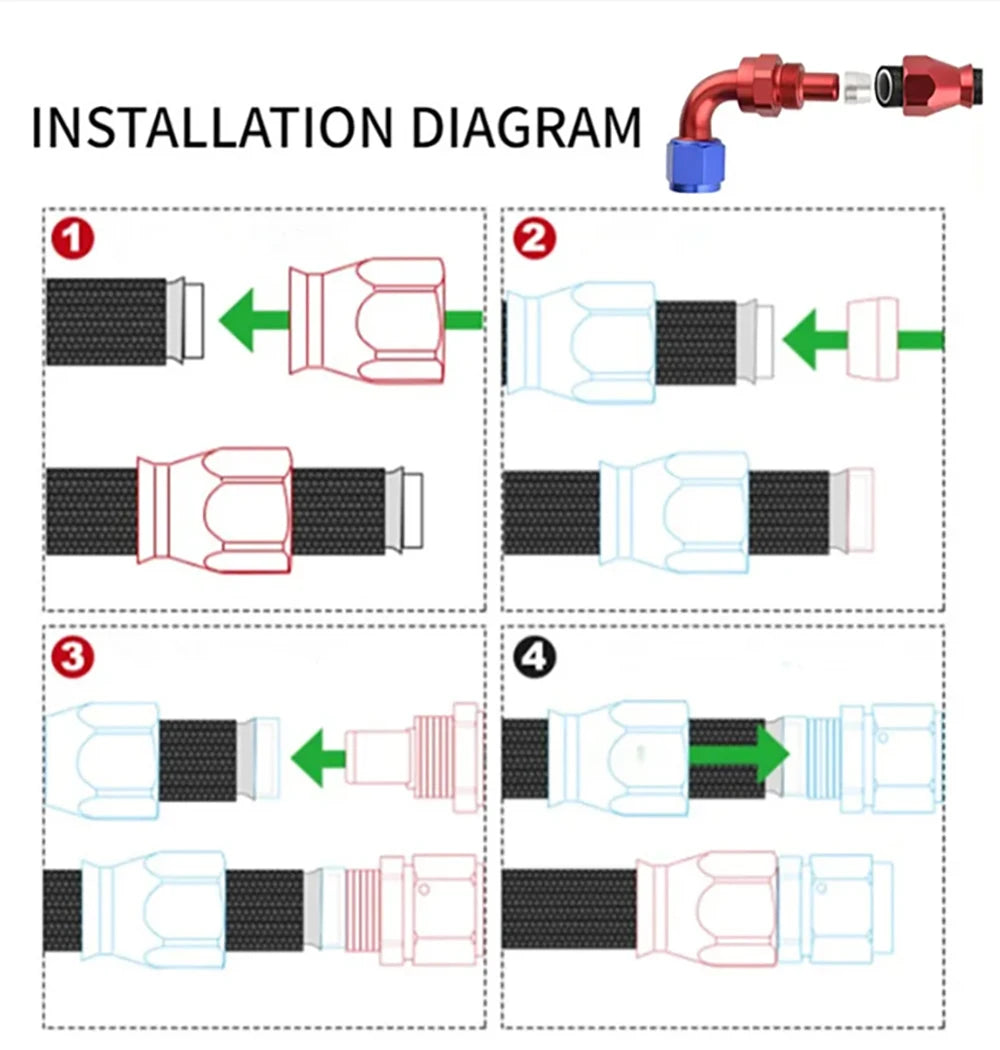 INSTALLATION DIAGRAM

1

2

3

4